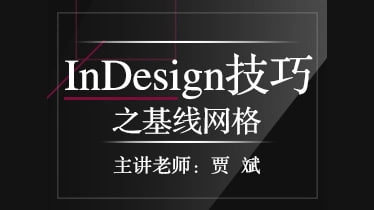 InDesign技巧
之基线网格
主讲老师：贾 斌